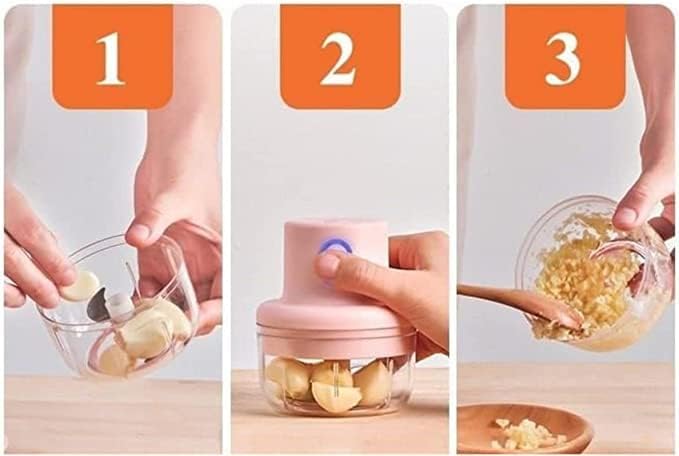 1

2

3